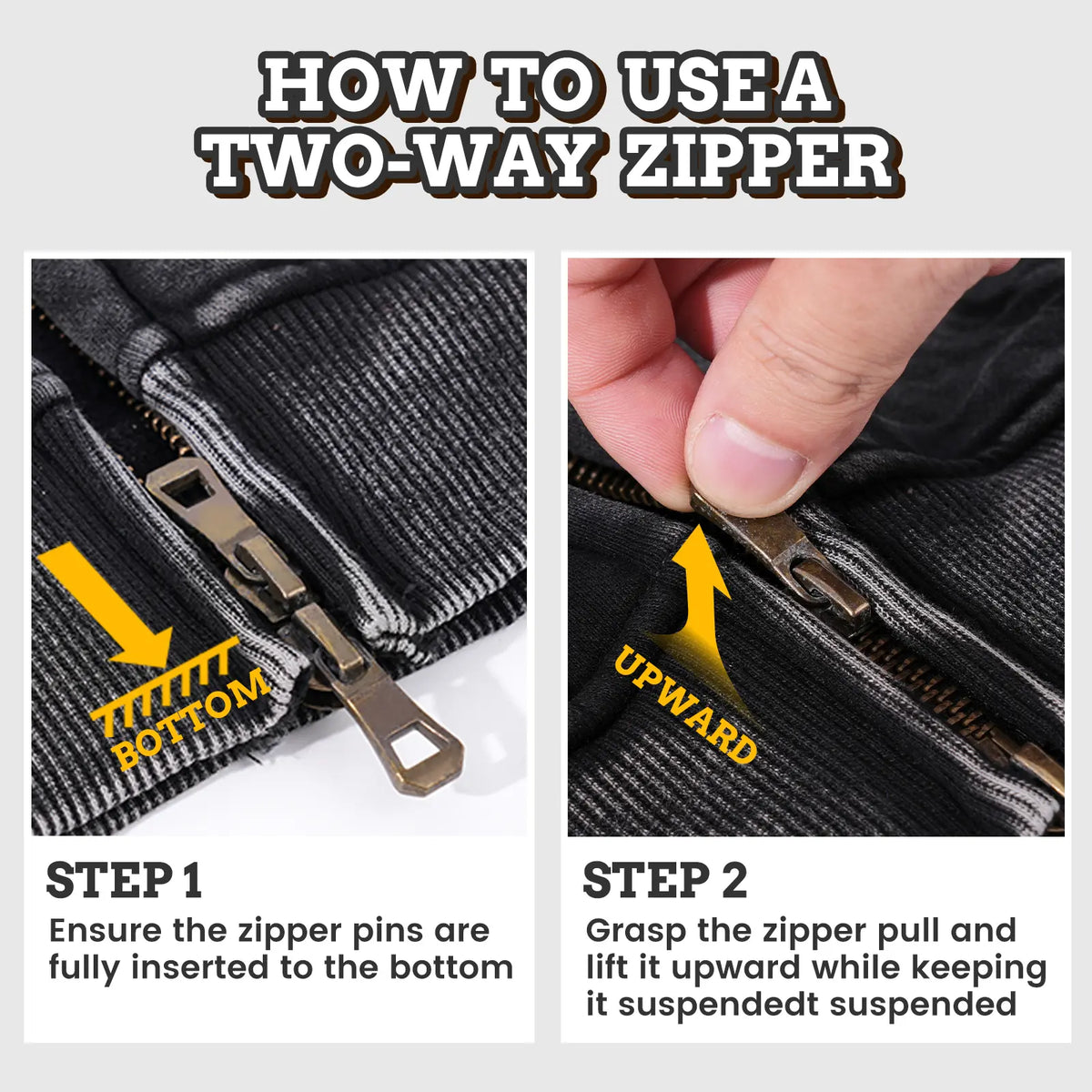 HOW TO USE A TWO-WAY ZIPPER

BOTTOM

STEP 1

Ensure the zipper pins are fully inserted to the bottom

UPWARD

STEP 2

Grasp the zipper pull and lift it upward while keeping it suspendedt suspended